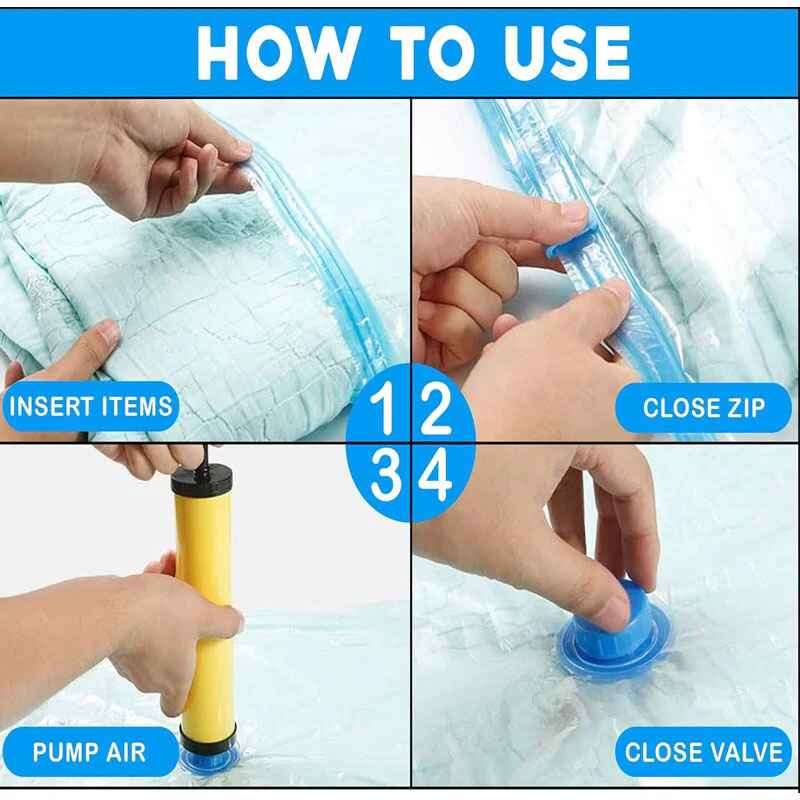 HOW TO USE

INSERT ITEMS

1

2

CLOSE ZIP

3

4

PUMP AIR

CLOSE VALVE