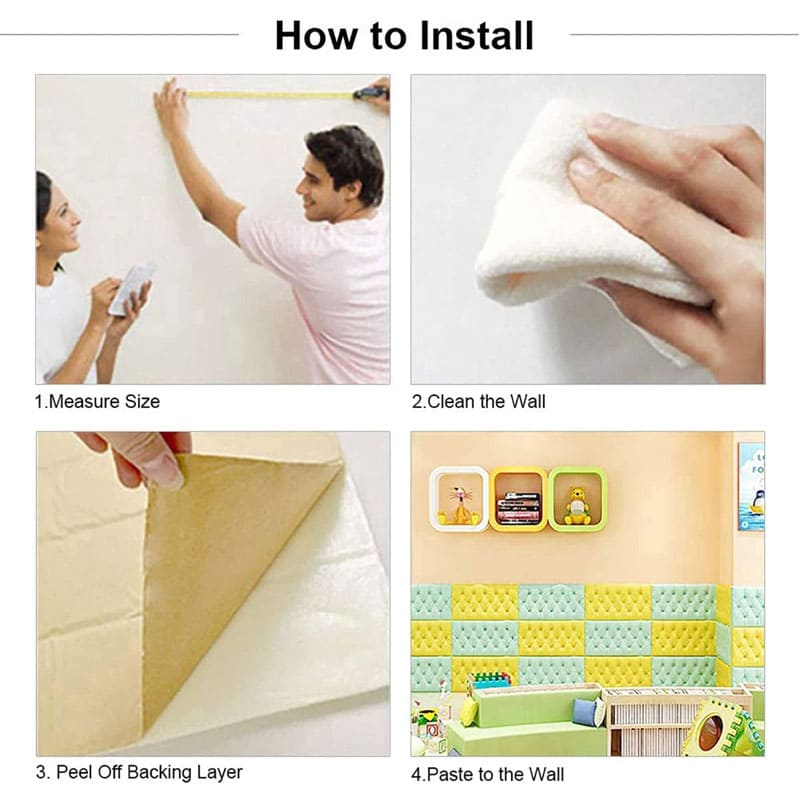 How to Install

1.Measure Size

2.Clean the Wall

3. Peel Off Backing Layer

4.Paste to the Wall