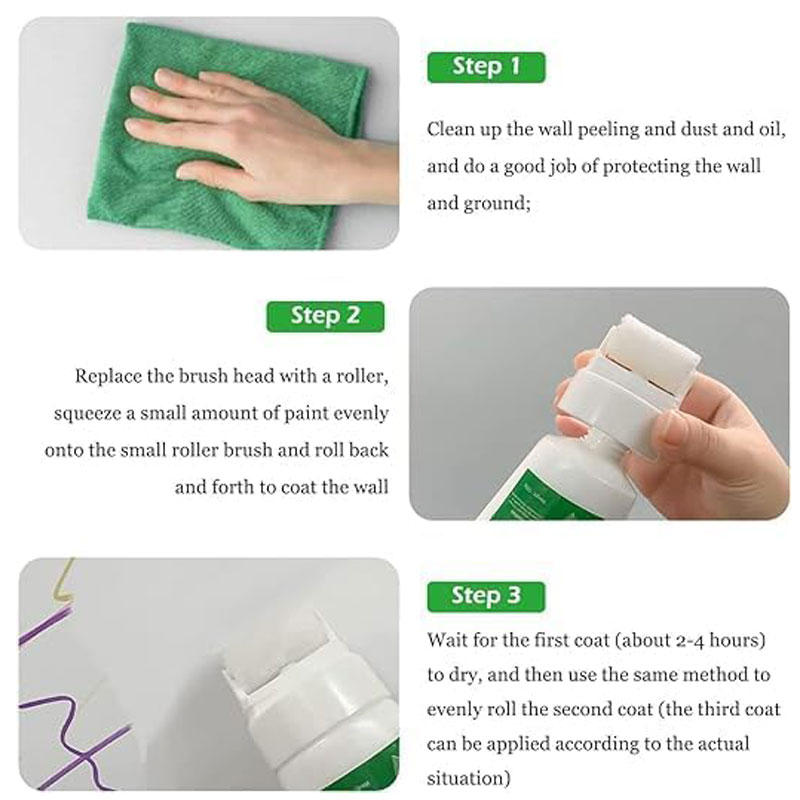 Step 1

Clean up the wall peeling and dust and oil, and do a good job of protecting the wall and ground;

Step 2

Replace the brush head with a roller, squeeze a small amount of paint evenly onto the small roller brush and roll back and forth to coat the wall

Step 3

Wait for the first coat (about 2-4 hours) to dry, and then use the same method to evenly roll the second coat (the third coat can be applied according to the actual situation)