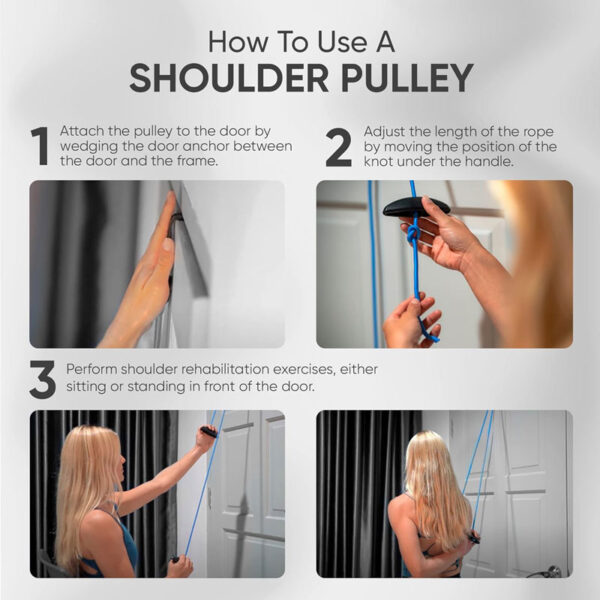 How To Use A
SHOULDER PULLEY

1 Attach the pulley to the door by wedging the door anchor between the door and the frame.

2 Adjust the length of the rope by moving the position of the knot under the handle.

3 Perform shoulder rehabilitation exercises, either sitting or standing in front of the door.