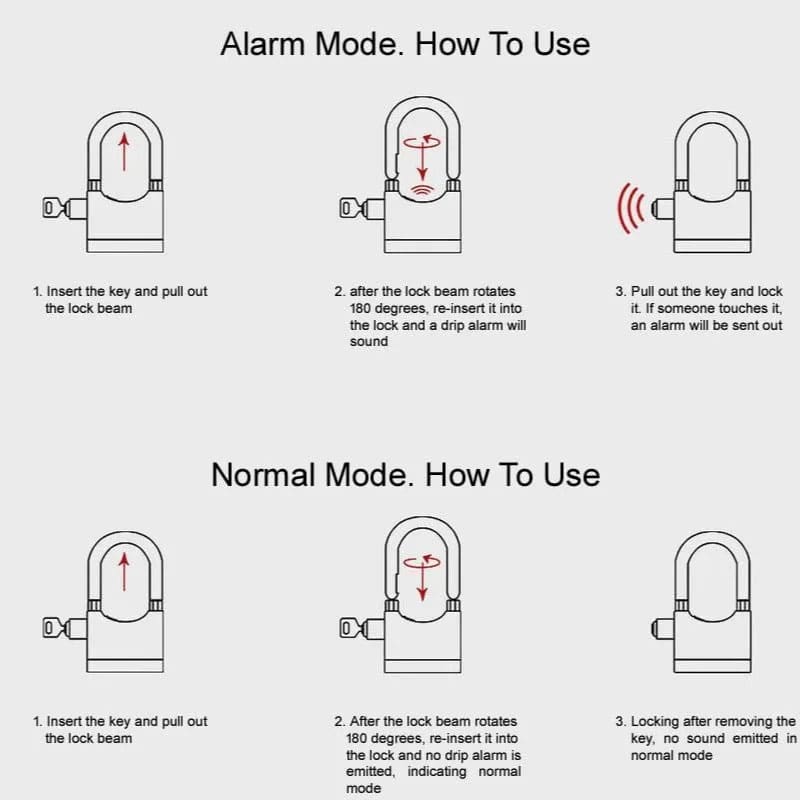 Alarm Mode. How To Use

1. Insert the key and pull out the lock beam

2. after the lock beam rotates 180 degrees, re-insert it into the lock and a drip alarm will sound

3. Pull out the key and lock it. If someone touches it, an alarm will be sent out

Normal Mode. How To Use

1. Insert the key and pull out the lock beam

2. After the lock beam rotates 180 degrees, re-insert it into the lock and no drip alarm is emitted, indicating normal mode

3. Locking after removing the key, no sound emitted in normal mode